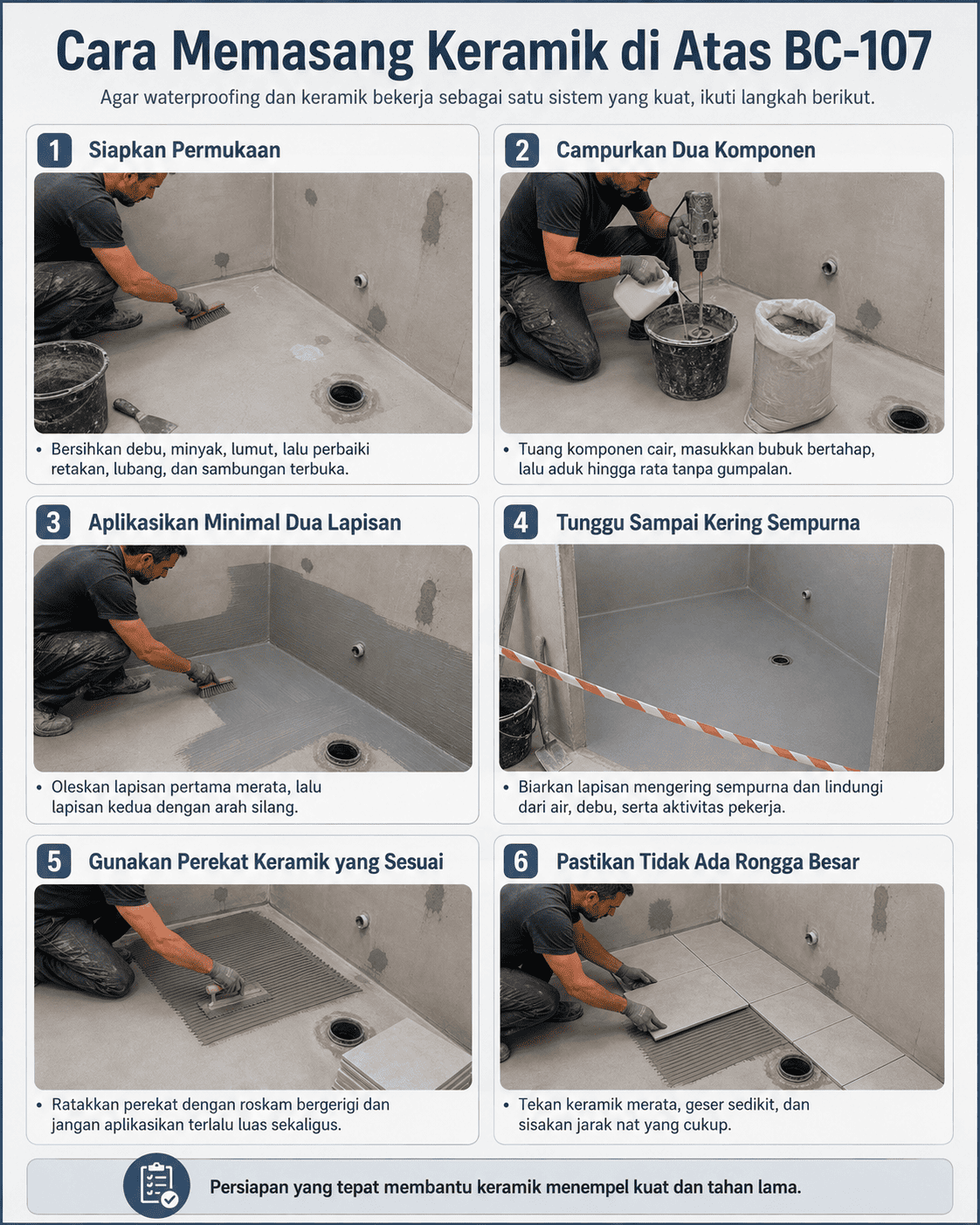 Cara Memasang Keramik di Atas BC-107

Agar waterproofing dan keramik bekerja sebagai satu sistem yang kuat, ikuti langkah berikut.

1 Siapkan Permukaan

• Bersihkan debu, minyak, lumut, lalu perbaiki retakan, lubang, dan sambungan terbuka.

2 Campurkan Dua Komponen

• Tuang komponen cair, masukkan bubuk bertahap, lalu aduk hingga rata tanpa gumpalan.

3 Aplikasikan Minimal Dua Lapisan

• Oleskan lapisan pertama merata, lalu lapisan kedua dengan arah silang.

4 Tunggu Sampai Kering Sempurna

• Biarkan lapisan mengering sempurna dan lindungi dari air, debu, serta aktivitas pekerja.

5 Gunakan Perekat Keramik yang Sesuai

• Ratakkan perekat dengan roskam bergerigi dan jangan aplikasikan terlalu luas sekaligus.

6 Pastikan Tidak Ada Rongga Besar

• Tekan keramik merata, geser sedikit, dan sisakan jarak nat yang cukup.

Persiapan yang tepat membantu keramik menempel kuat dan tahan lama.