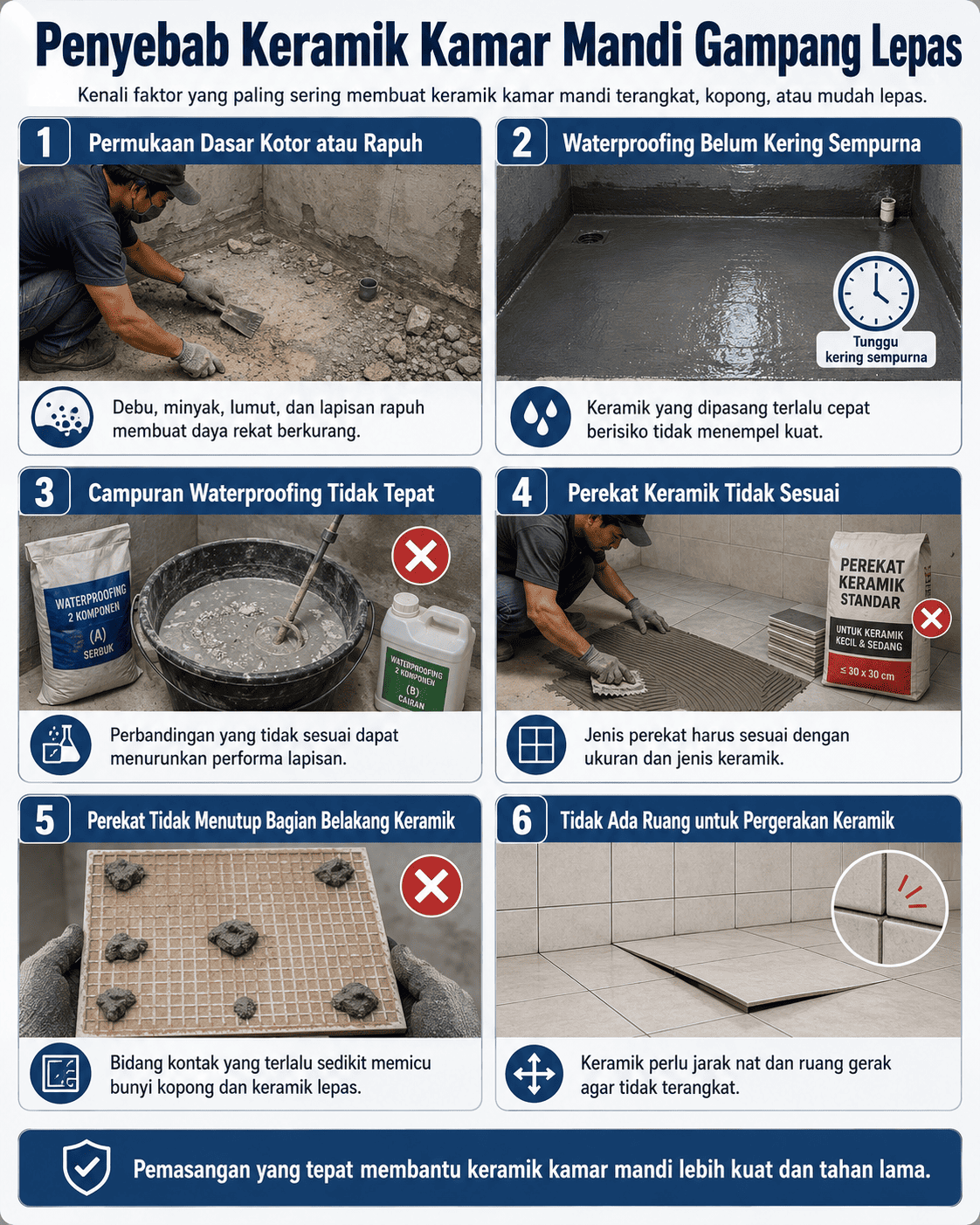 Penyebab Keramik Kamar Mandi Gampang Lepas

Kenali faktor yang paling sering membuat keramik kamar mandi terangkat, kopong, atau mudah lepas.

1 Permukaan Dasar Kotor atau Rapuh

Debu, minyak, lumut, dan lapisan rapuh membuat daya rekat berkurang.

2 Waterproofing Belum Kering Sempurna

Tunggu kering sempurna

Keramik yang dipasang terlalu cepat berisiko tidak menempel kuat.

3 Campuran Waterproofing Tidak Tepat

WATERPROOFING 2 KOMPONEN (A) SERBUK

WATERPROOFING 2 KOMPONEN (B) CAIRAN

Perbandingan yang tidak sesuai dapat menurunkan performa lapisan.

4 Perekat Keramik Tidak Sesuai

PEREKAT KERAMIK STANDAR

UNTUK KERAMIK KECIL & SEDANG

≤ 30 x 30 cm

Jenis perekat harus sesuai dengan ukuran dan jenis keramik.

5 Perekat Tidak Menutup Bagian Belakang Keramik

Bidang kontak yang terlalu sedikit memicu bunyi kopong dan keramik lepas.

6 Tidak Ada Ruang untuk Pergerakan Keramik

Keramik perlu jarak nat dan ruang gerak agar tidak terangkat.

Pemasangan yang tepat membantu keramik kamar mandi lebih kuat dan tahan lama.